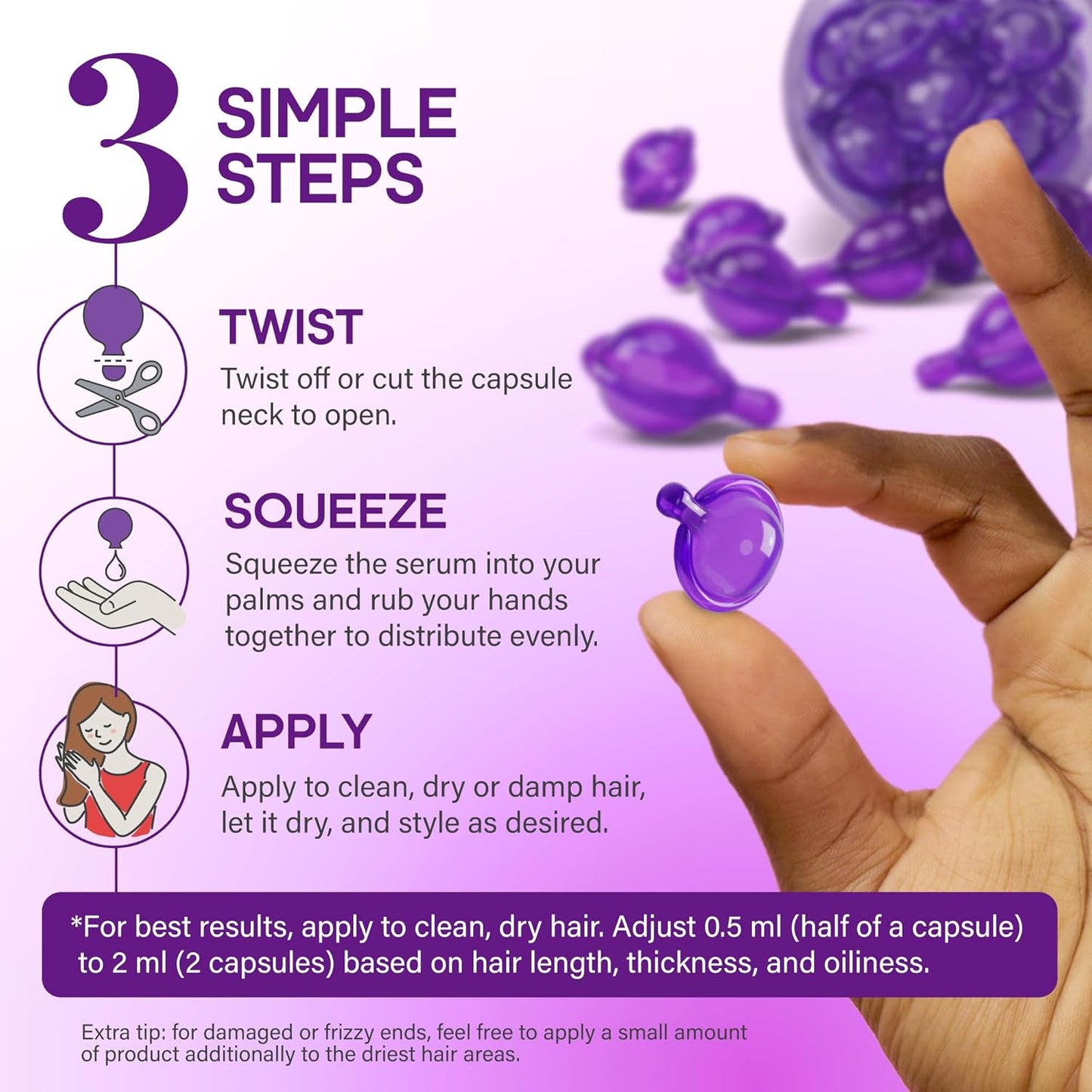 3 SIMPLE STEPS

TWIST
Twist off or cut the capsule neck to open.

SQUEEZE
Squeeze the serum into your palms and rub your hands together to distribute evenly.

APPLY
Apply to clean, dry or damp hair, let it dry, and style as desired.

*For best results, apply to clean, dry hair. Adjust 0.5 ml (half of a capsule) to 2 ml (2 capsules) based on hair length, thickness, and oiliness.

Extra tip: for damaged or frizzy ends, feel free to apply a small amount of product additionally to the driest hair areas.