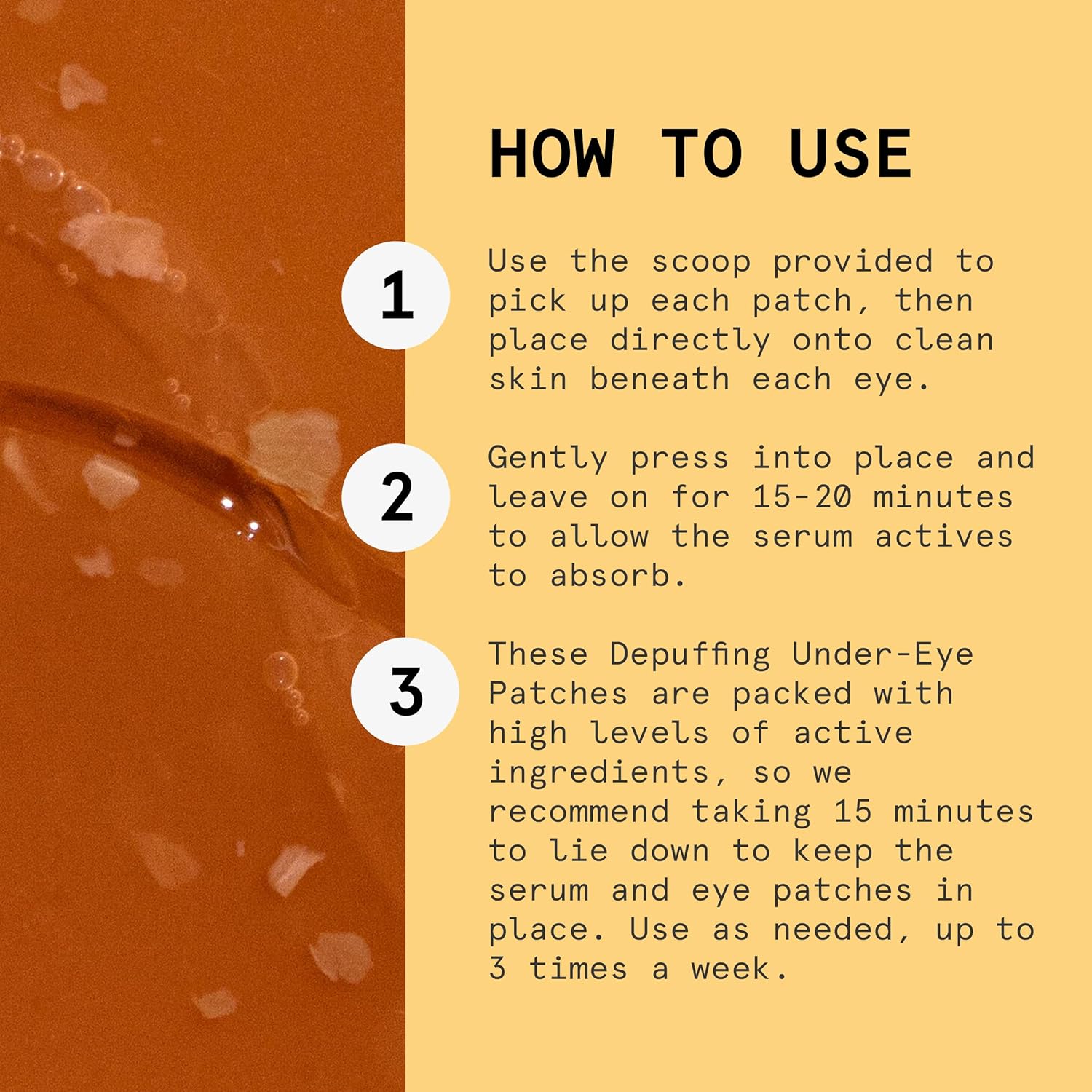 HOW TO USE

1

Use the scoop provided to pick up each patch, then place directly onto clean skin beneath each eye.

2

Gently press into place and leave on for 15-20 minutes to allow the serum actives to absorb.

3

These Depuffing Under-Eye Patches are packed with high levels of active ingredients, so we recommend taking 15 minutes to lie down to keep the serum and eye patches in place. Use as needed, up to 3 times a week.