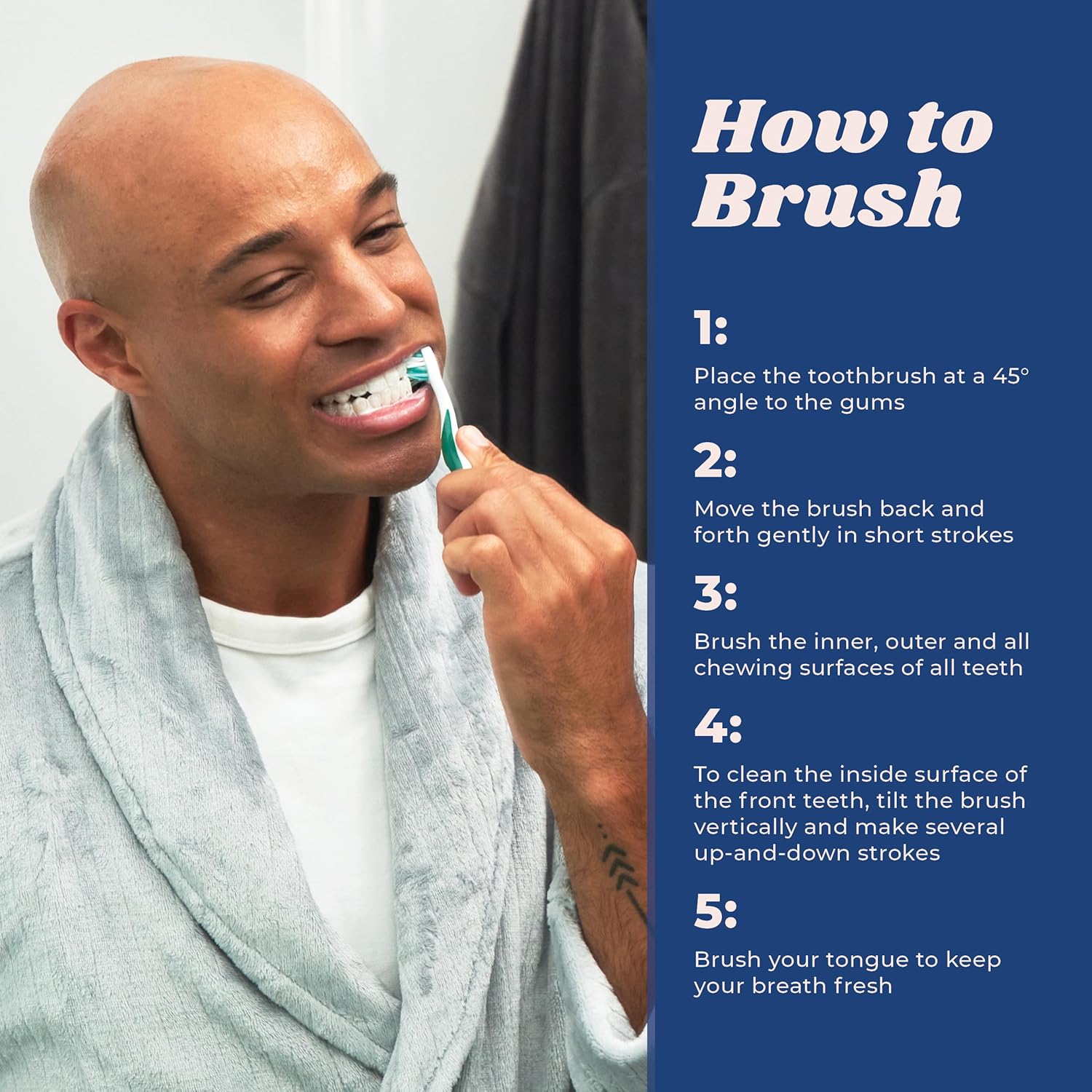 How to Brush

1:

Place the toothbrush at a 45° angle to the gums

2:

Move the brush back and forth gently in short strokes

3:

Brush the inner, outer and all chewing surfaces of all teeth

4:

To clean the inside surface of the front teeth, tilt the brush vertically and make several up-and-down strokes

5:

Brush your tongue to keep your breath fresh