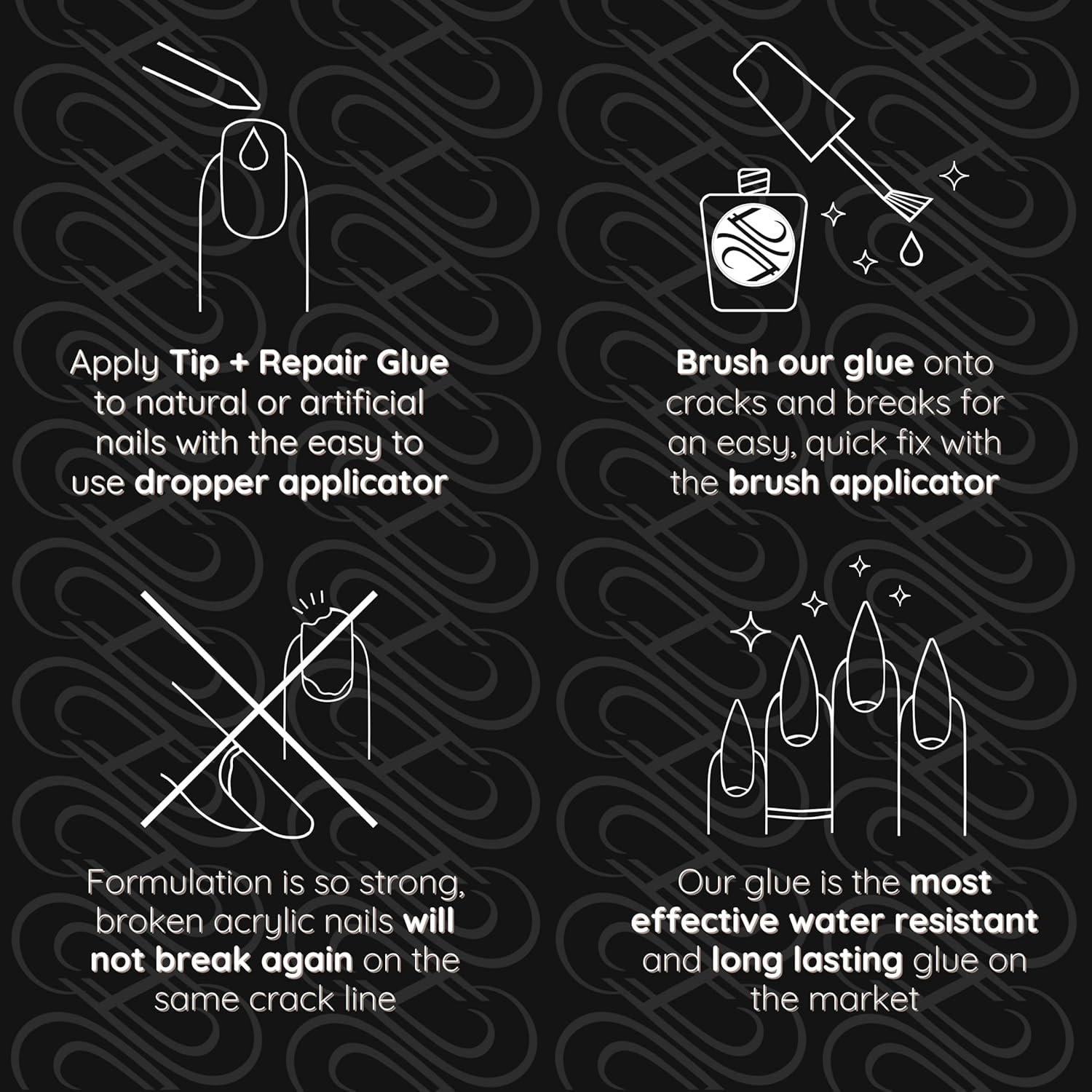 Apply Tip + Repair Glue to natural or artificial nails with the easy to use dropper applicator

Brush our glue onto cracks and breaks for an easy, quick fix with the brush applicator

Formulation is so strong, broken acrylic nails will not break again on the same crack line

Our glue is the most effective water resistant and long lasting glue on the market