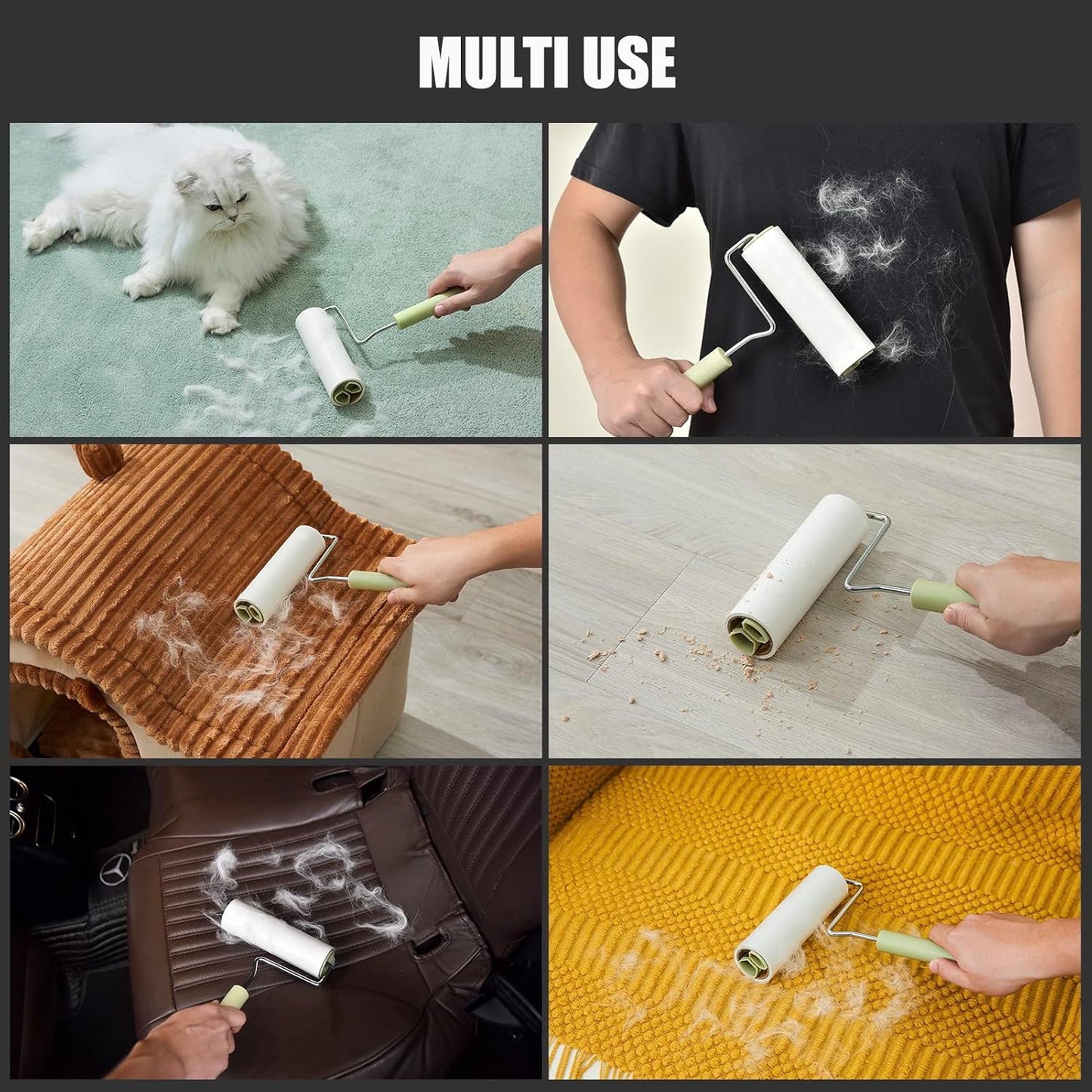 MULTI USE