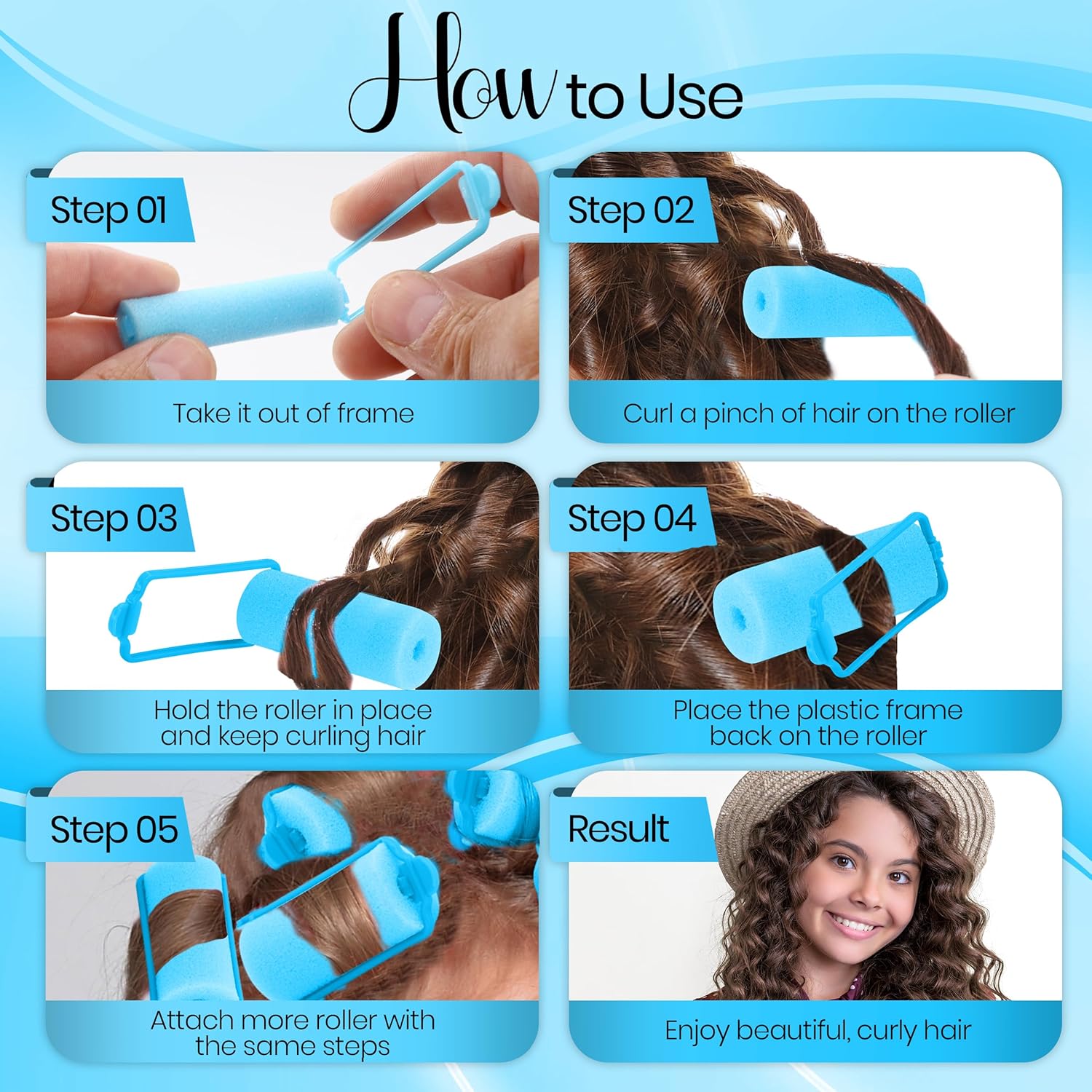 How to Use

Step 01

Take it out of frame

Step 02

Curl a pinch of hair on the roller

Step 03

Hold the roller in place and keep curling hair

Step 04

Place the plastic frame back on the roller

Step 05

Attach more roller with the same steps

Result

Enjoy beautiful, curly hair